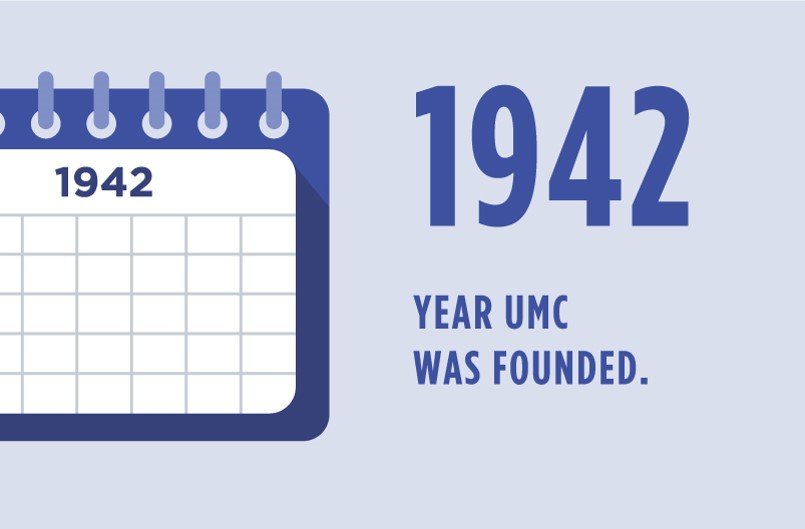 1942

1942

YEAR UMC WAS FOUNDED.