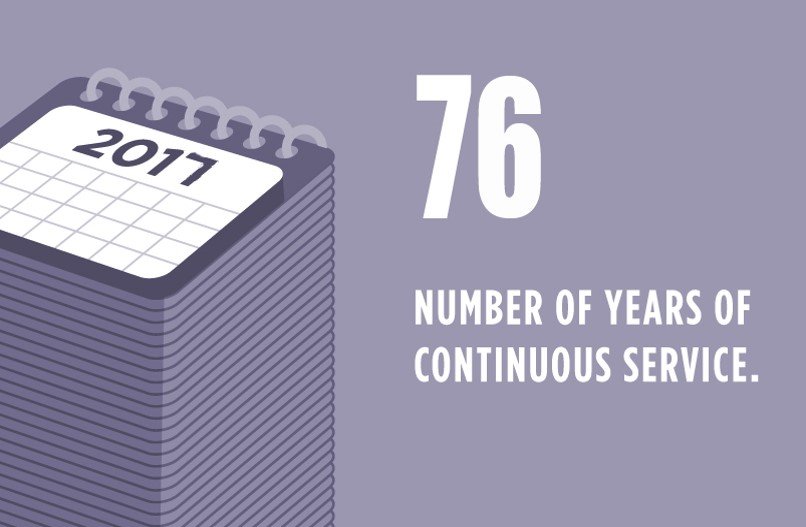 2017

76

NUMBER OF YEARS OF CONTINUOUS SERVICE.