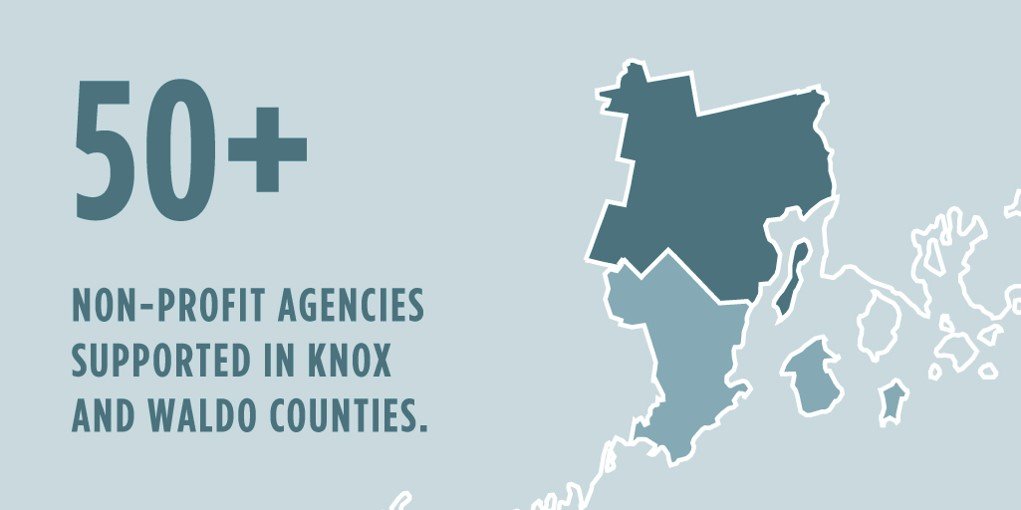 50+

NON-PROFIT AGENCIES SUPPORTED IN KNOX AND WALDO COUNTIES.