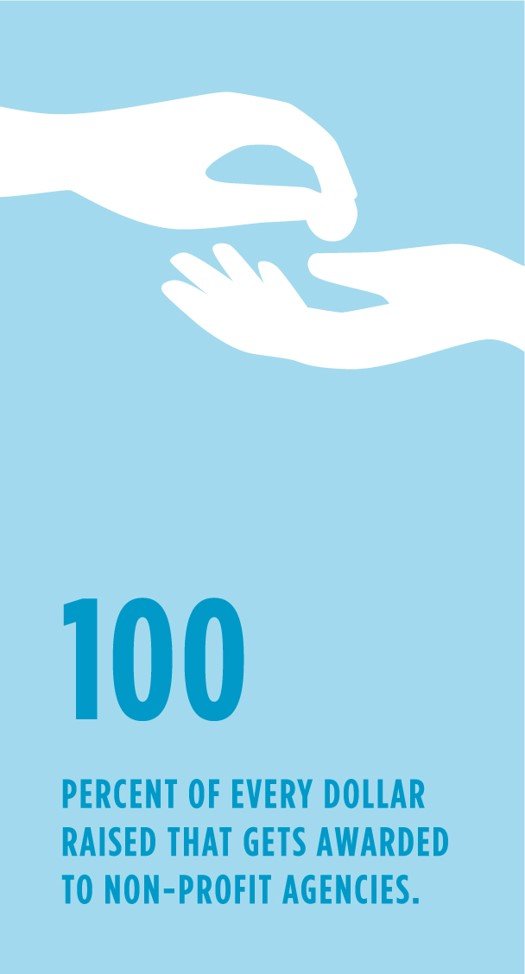 100

PERCENT OF EVERY DOLLAR RAISED THAT GETS AWARDED TO NON-PROFIT AGENCIES.